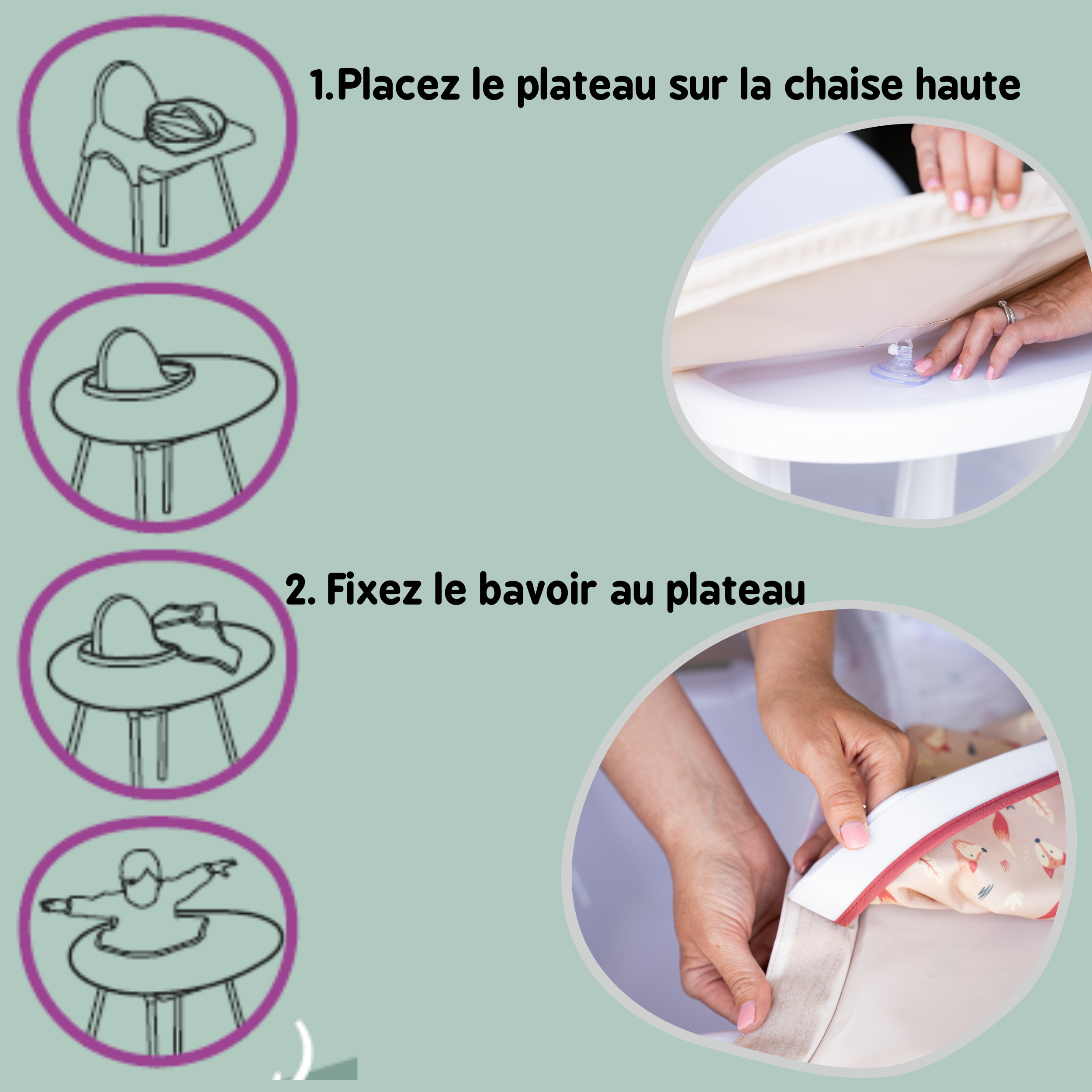 1.Placez le plateau sur la chaise haute

2. Fixez le bavoir au plateau