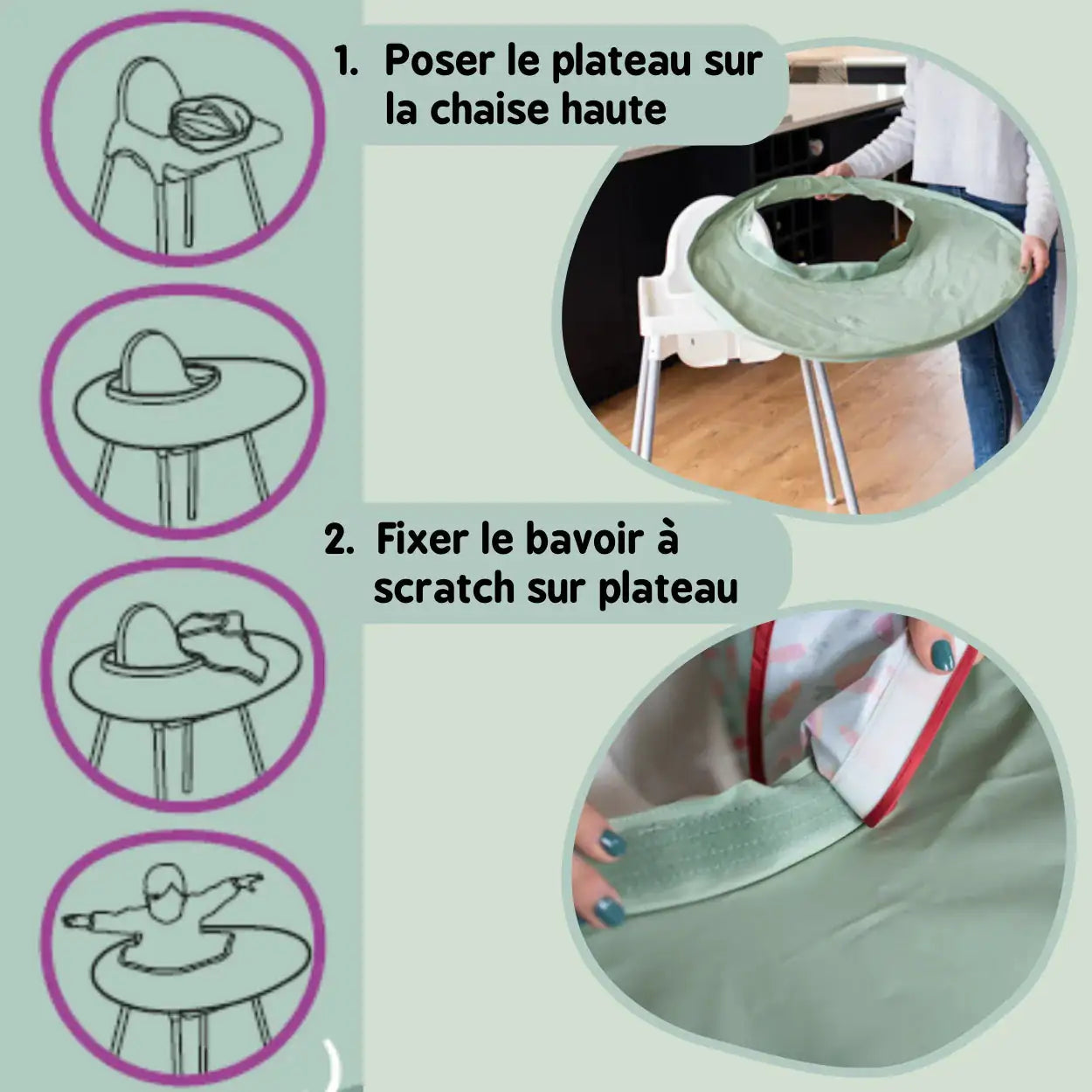 1. Poser le plateau sur la chaise haute

2. Fixer le bavoir à scratch sur plateau