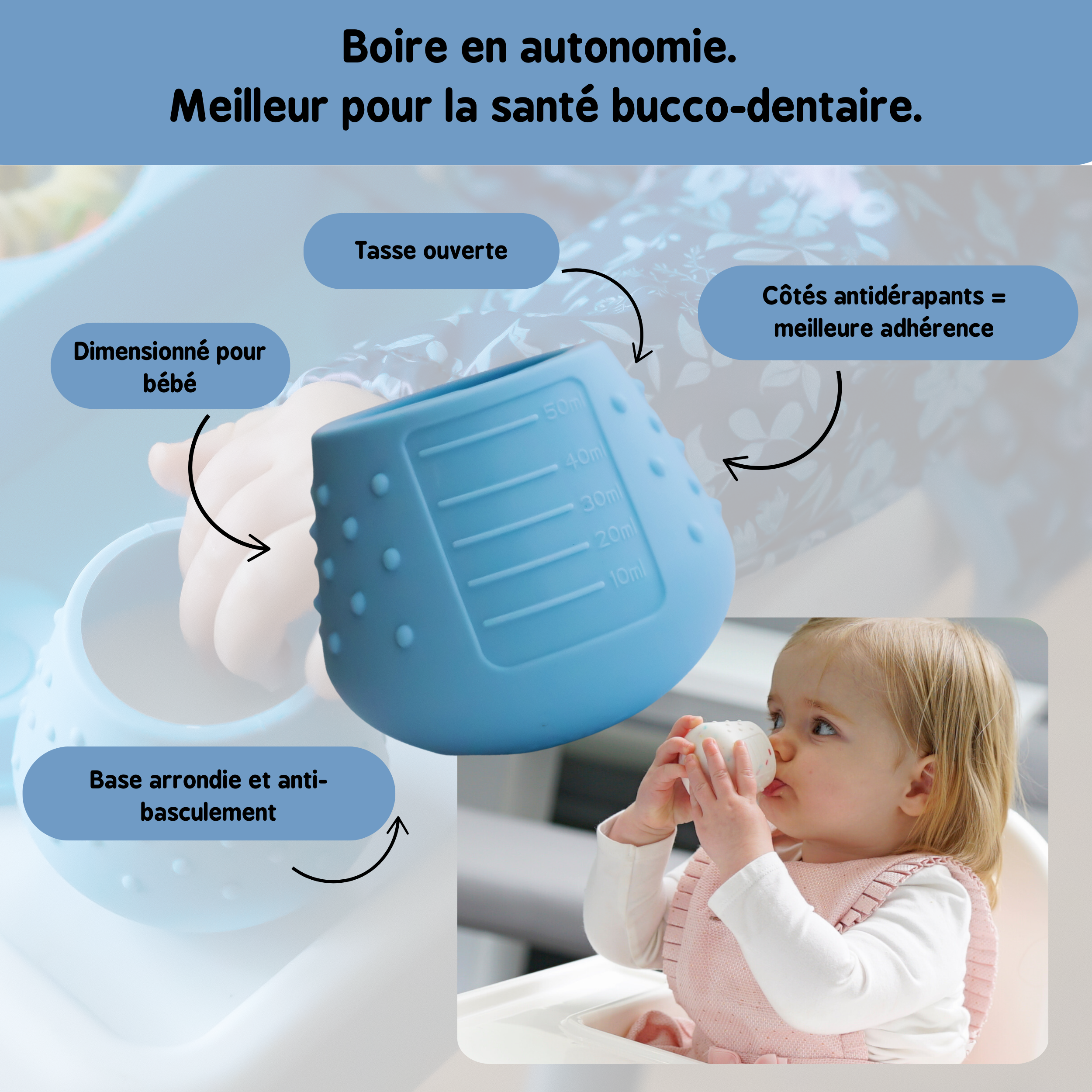 Boire en autonomie.
Meilleur pour la santé bucco-dentaire.

Tasse ouverte

Côtés antidérapants = meilleure adhérence

Dimensionné pour bébé

50ml
40ml
30ml
20ml
10ml

Base arrondie et anti-basculement