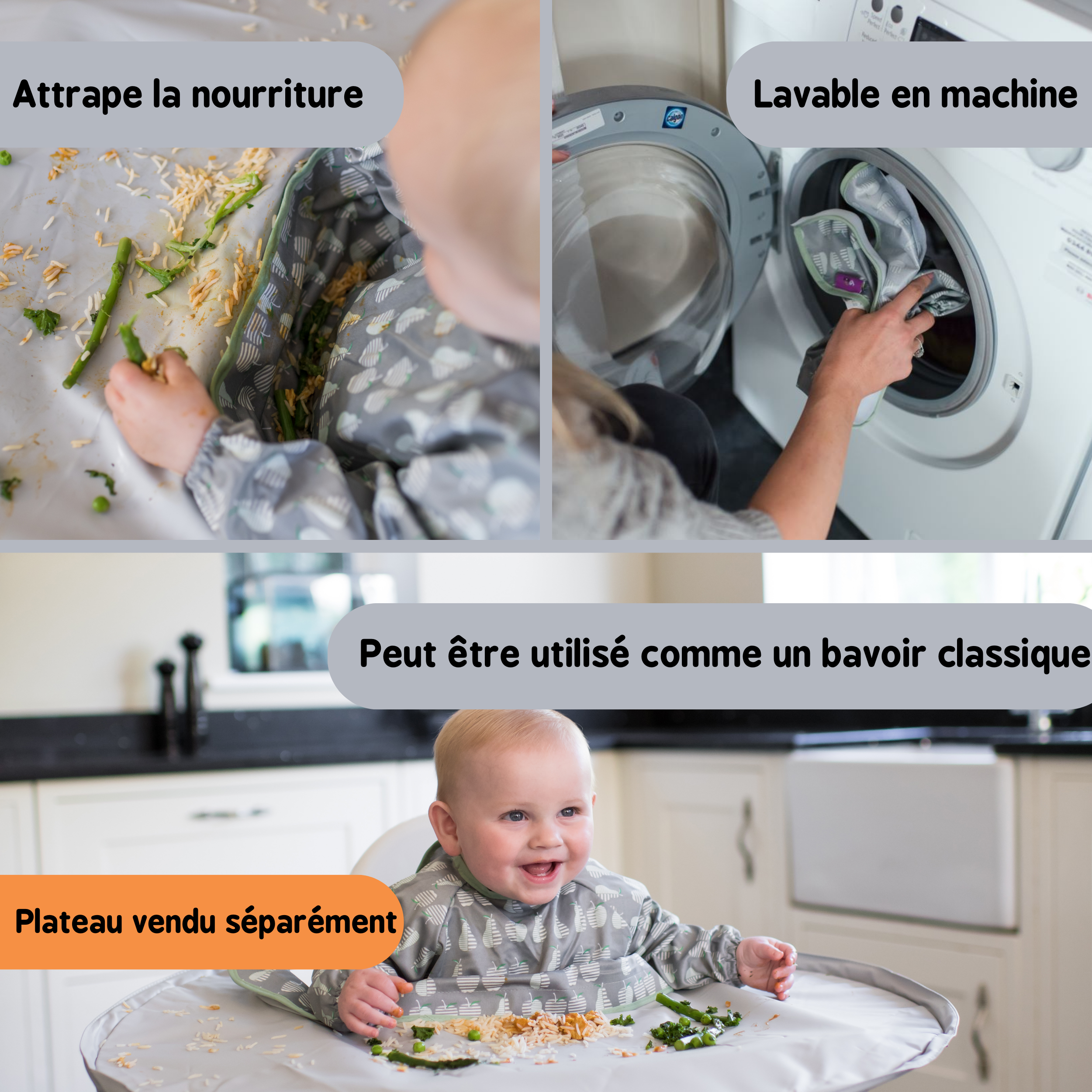 Attrape la nourriture

Lavable en machine

Peut être utilisé comme un bavoir classique

Plateau vendu séparément